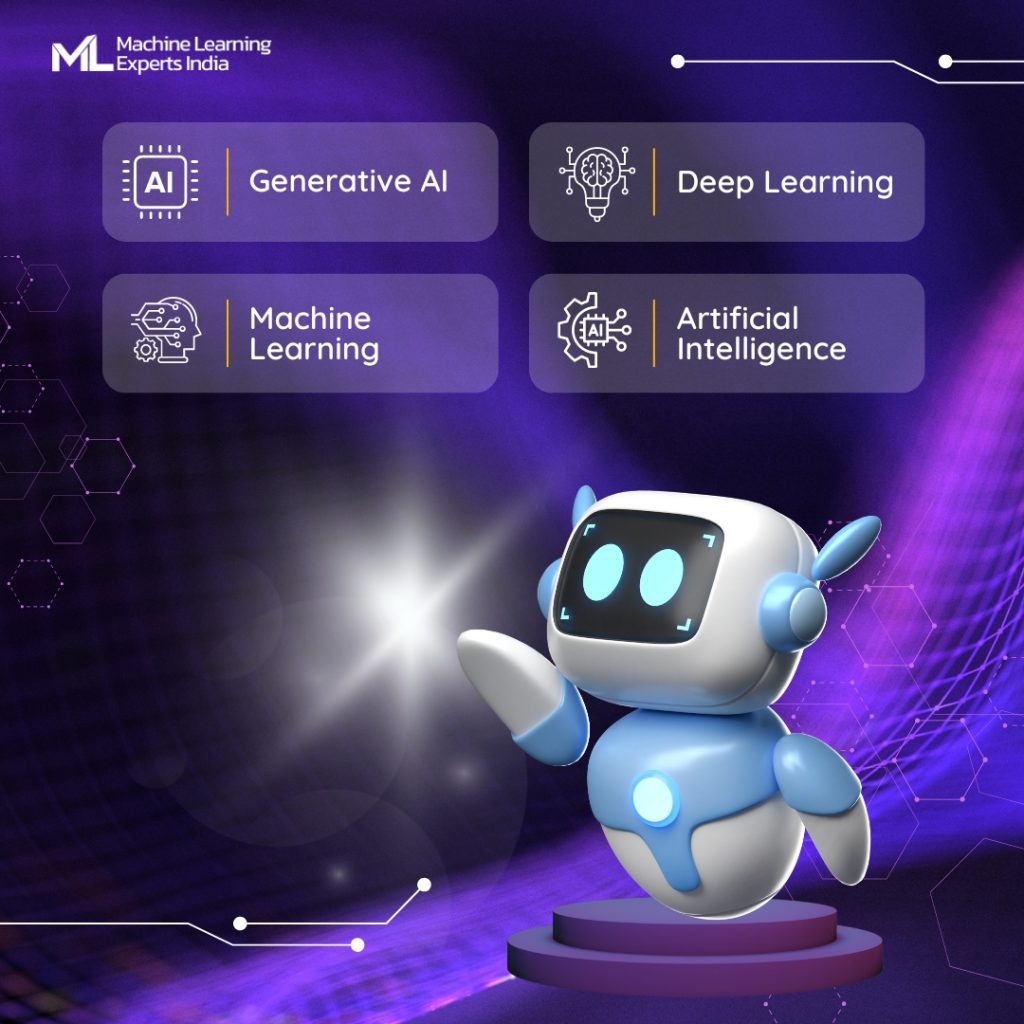 ML Machine Learning Experts India

AI Generative AI

Deep Learning

Machine Learning

AI Artificial Intelligence